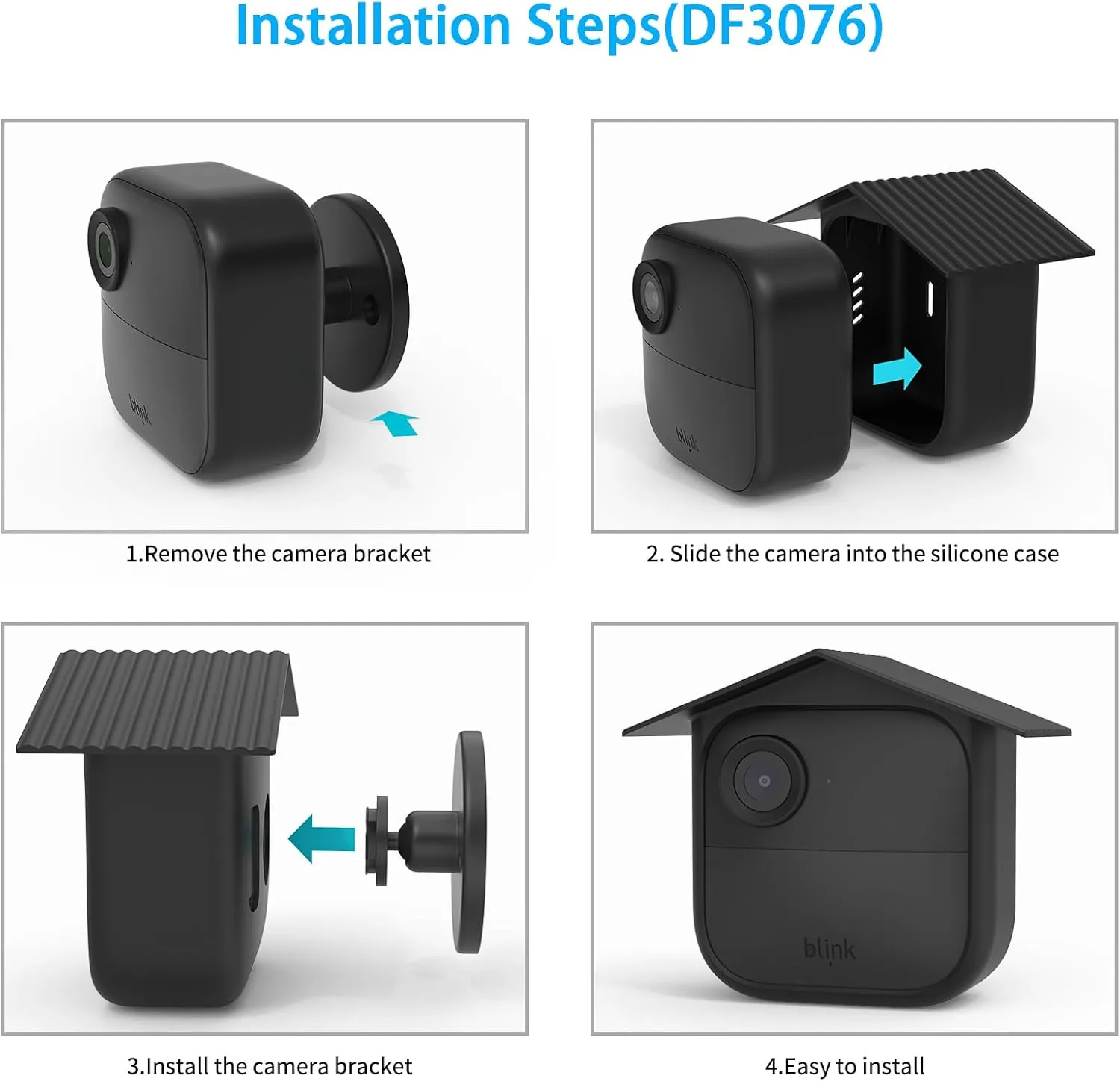 Installation Steps(DF3076)

blink

1.Remove the camera bracket

blink

2. Slide the camera into the silicone case

3.Install the camera bracket

blink

4.Easy to install