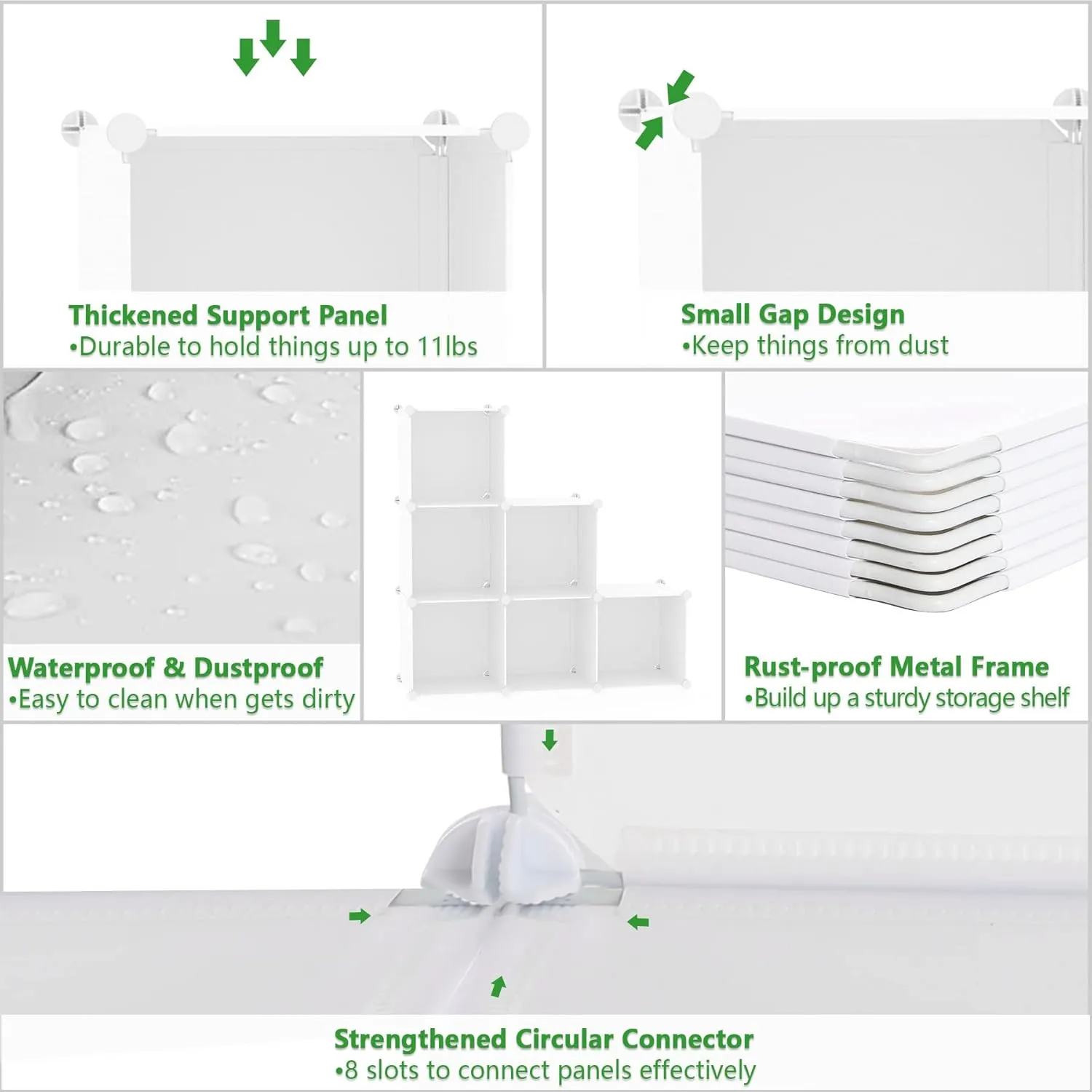 Thickened Support Panel
•Durable to hold things up to 11lbs

Small Gap Design
•Keep things from dust

Waterproof & Dustproof
•Easy to clean when gets dirty

Rust-proof Metal Frame
•Build up a sturdy storage shelf

Strengthened Circular Connector
•8 slots to connect panels effectively