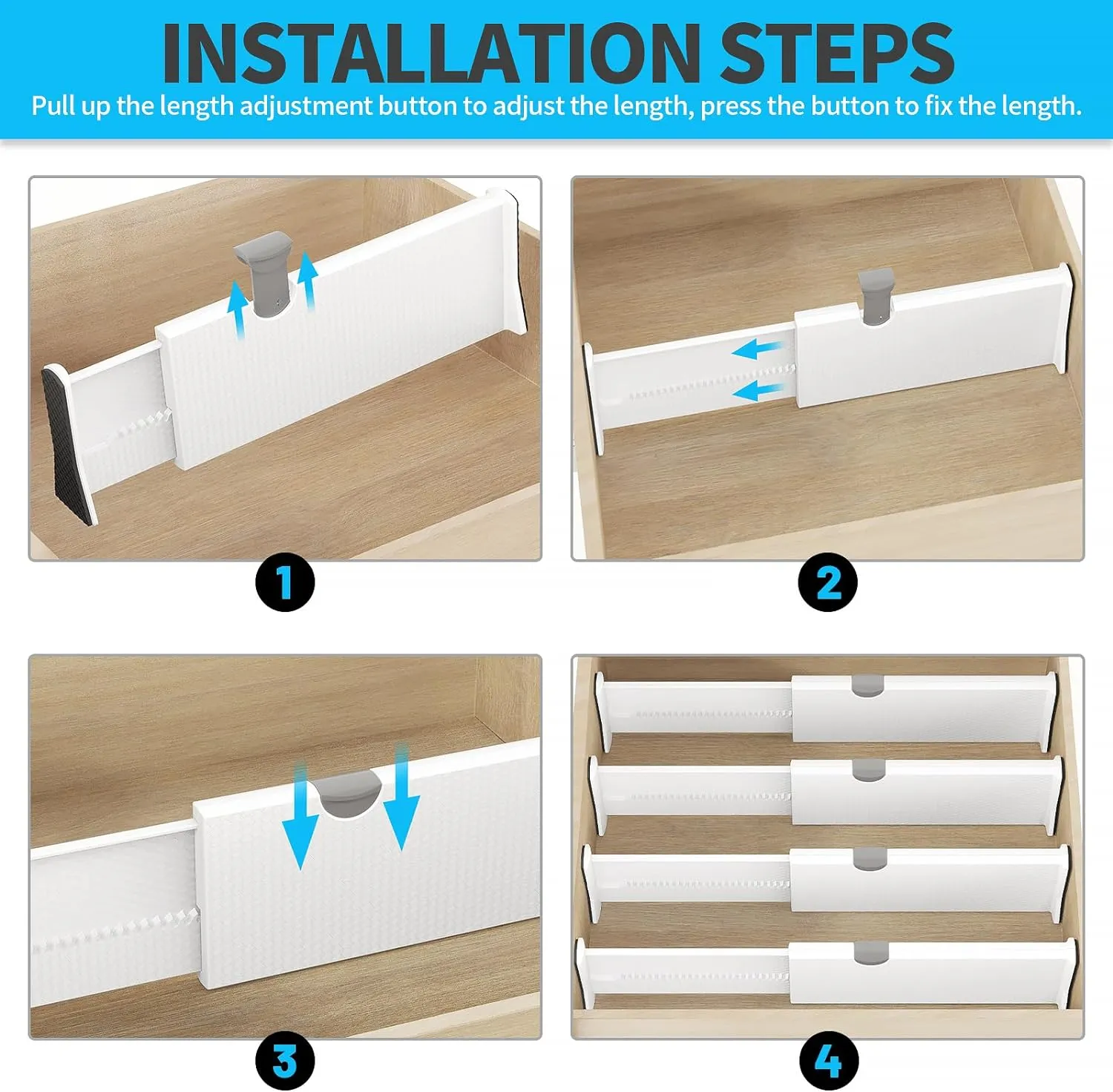 INSTALLATION STEPS
Pull up the length adjustment button to adjust the length, press the button to fix the length.

1

2

3

4