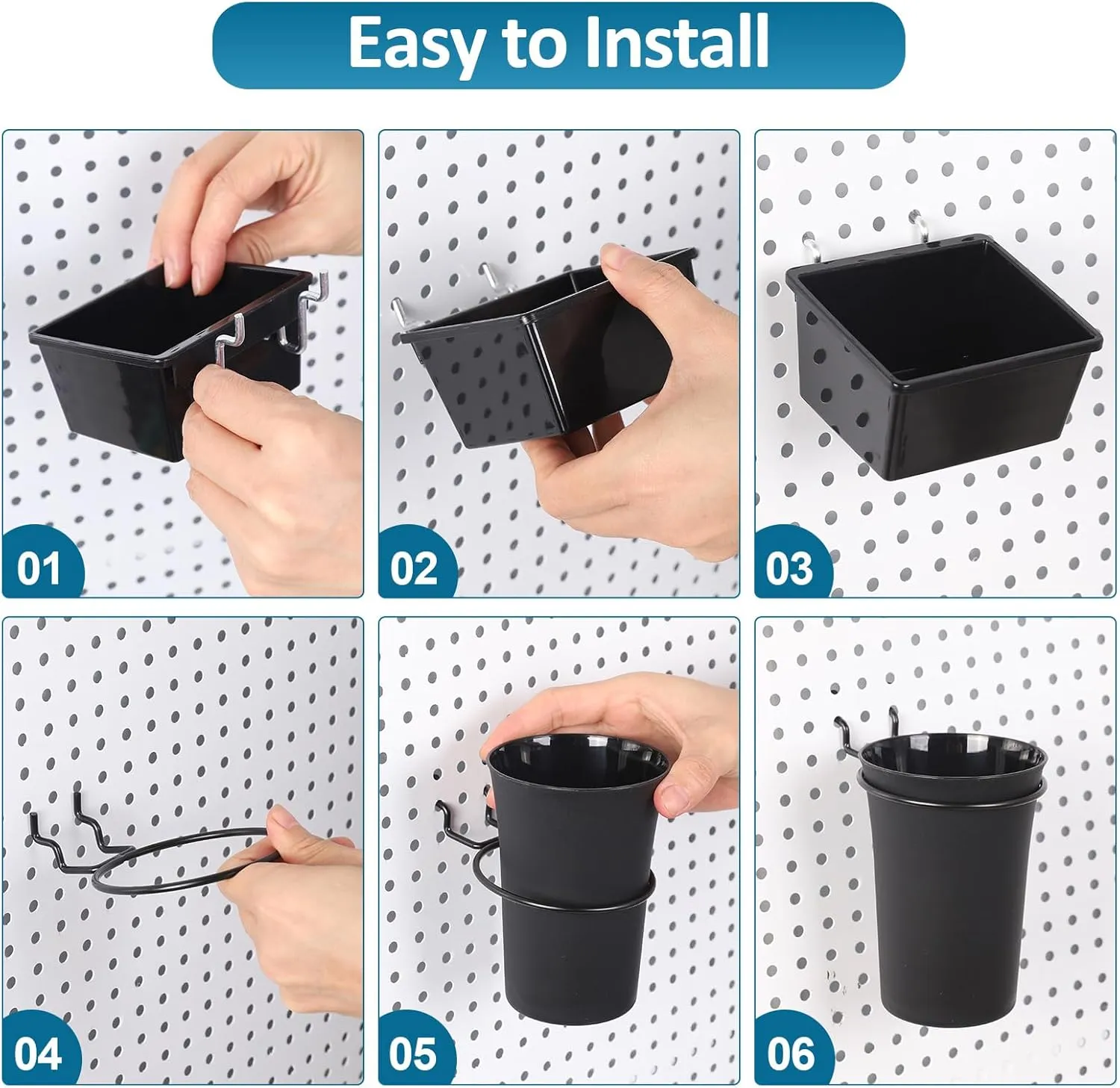 Easy to Install

01

02

03

04

05

06