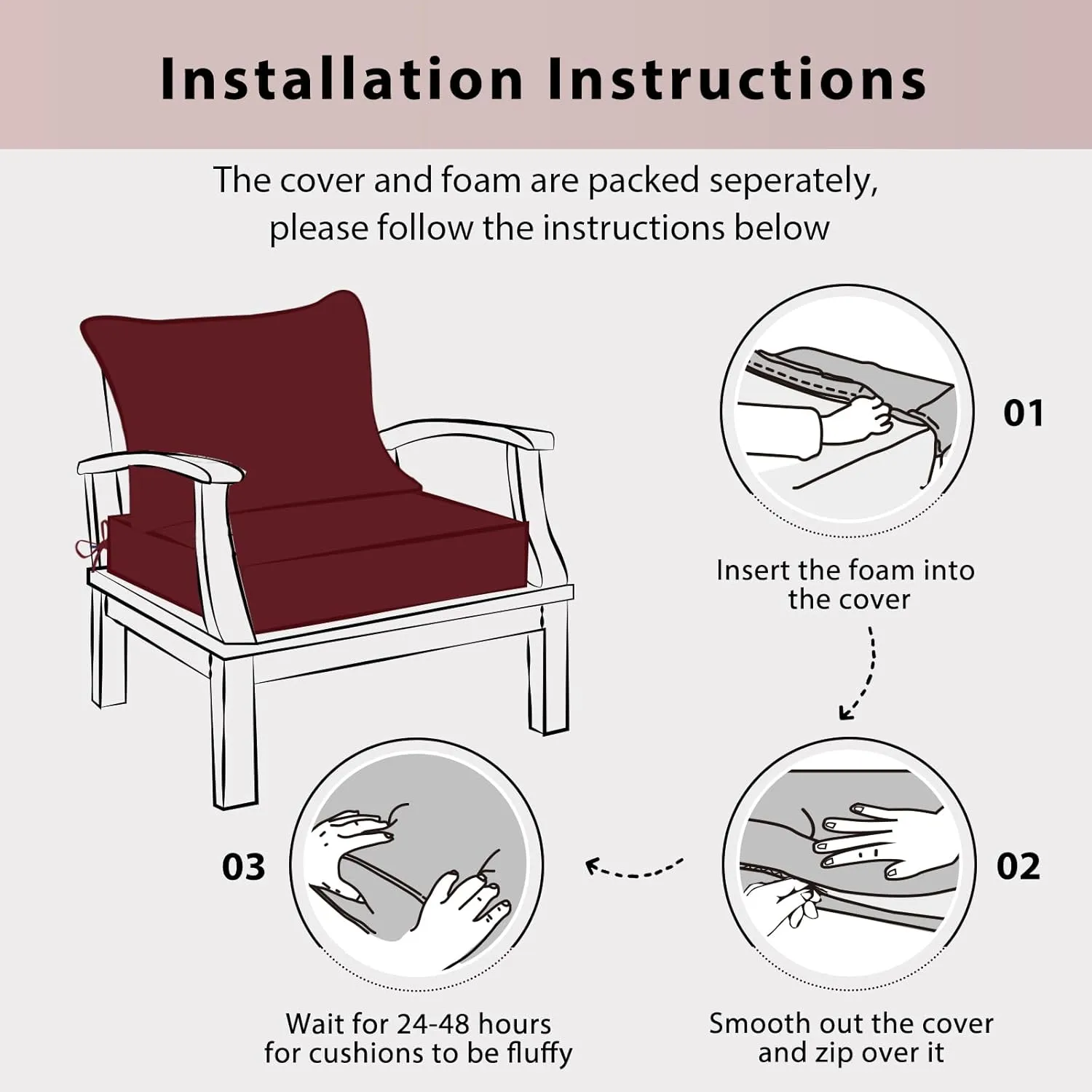 Installation Instructions

The cover and foam are packed seperately, please follow the instructions below

01

Insert the foam into the cover

02

Smooth out the cover and zip over it

03

Wait for 24-48 hours for cushions to be fluffy