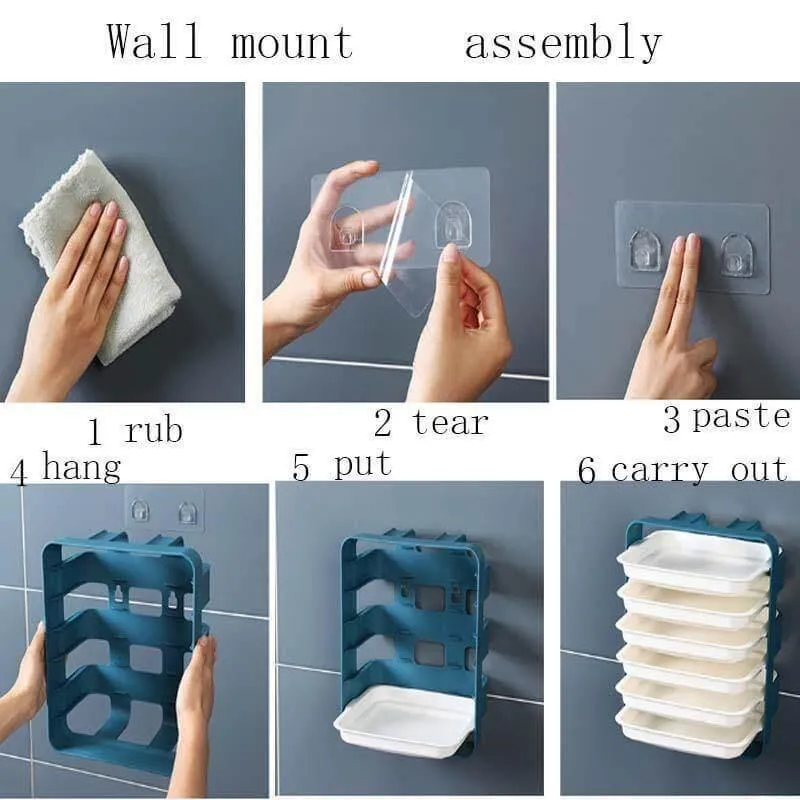 Wall mount assembly

1 rub

2 tear

3 paste

4 hang

5 put

6 carry out