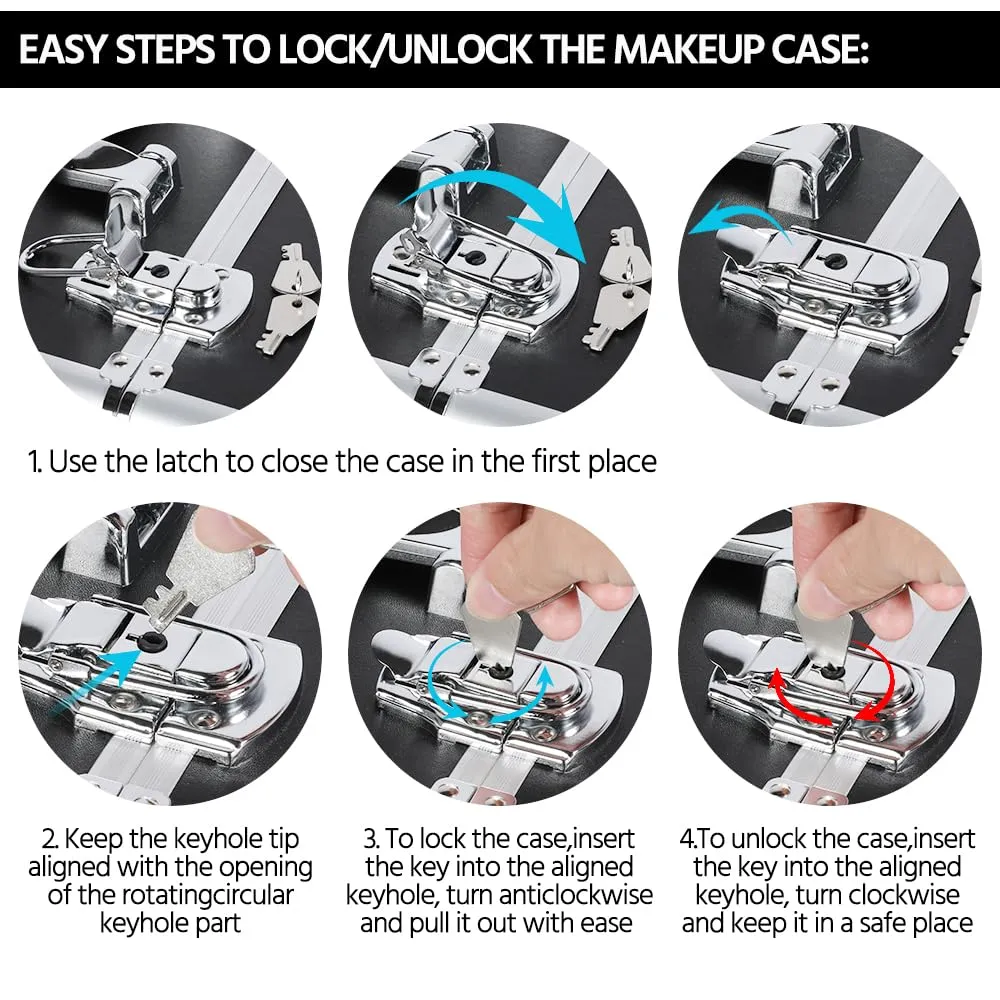 EASY STEPS TO LOCK/UNLOCK THE MAKEUP CASE:

1. Use the latch to close the case in the first place

2. Keep the keyhole tip aligned with the opening of the rotatingcircular keyhole part

3. To lock the case,insert the key into the aligned keyhole, turn anticlockwise and pull it out with ease

4.To unlock the case,insert the key into the aligned keyhole, turn clockwise and keep it in a safe place